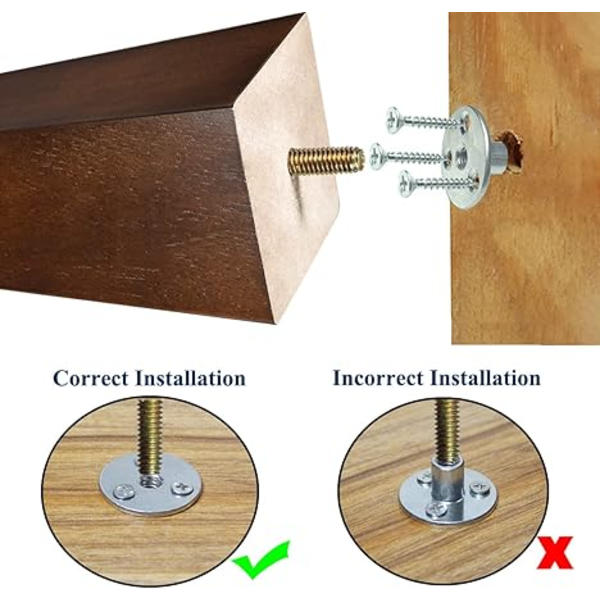 Correct Installation

Incorrect Installation