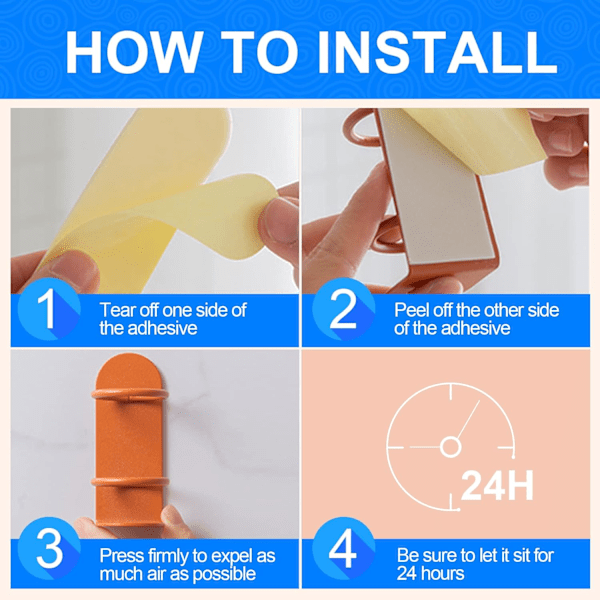 HOW TO INSTALL

1 Tear off one side of the adhesive

2 Peel off the other side of the adhesive

3 Press firmly to expel as much air as possible

24H

4 Be sure to let it sit for 24 hours