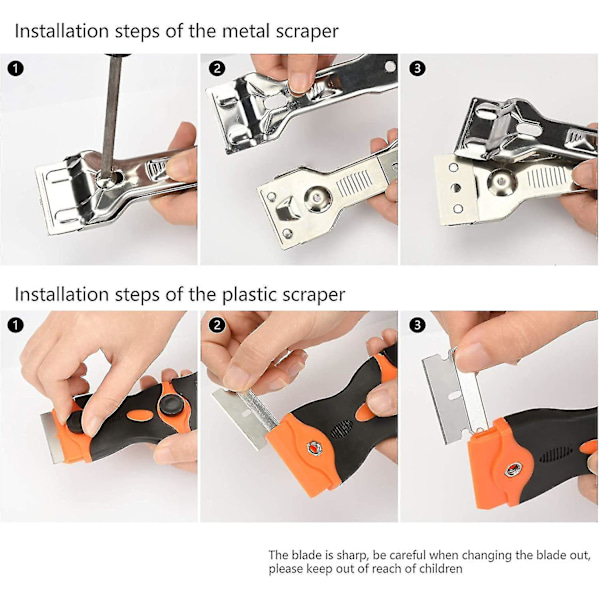 Installation steps of the metal scraper

1

2

3

Installation steps of the plastic scraper

1

2

3

The blade is sharp, be careful when changing the blade out, please keep out of reach of children