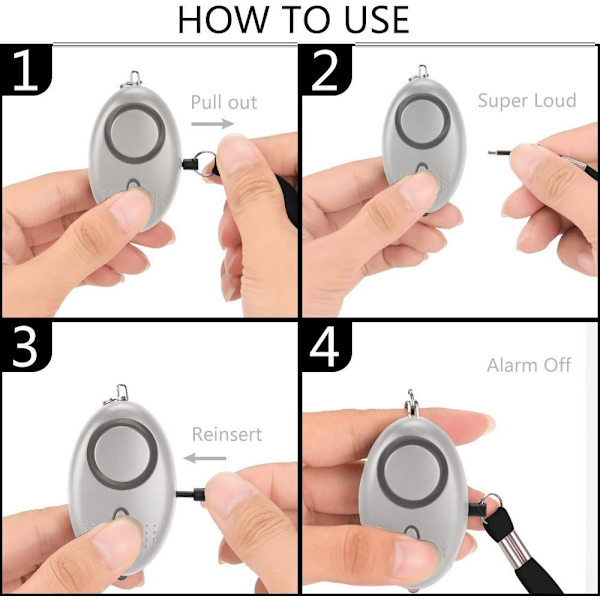 HOW TO USE

1

Pull out

2

Super Loud

3

Reinsert

4

Alarm Off