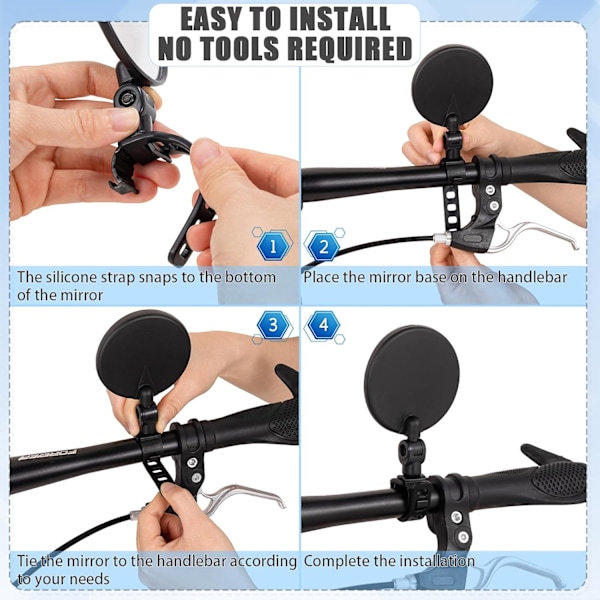 EASY TO INSTALL
NO TOOLS REQUIRED

1

The silicone strap snaps to the bottom of the mirror

2

Place the mirror base on the handlebar

3

Tie the mirror to the handlebar according to your needs

4

Complete the installation