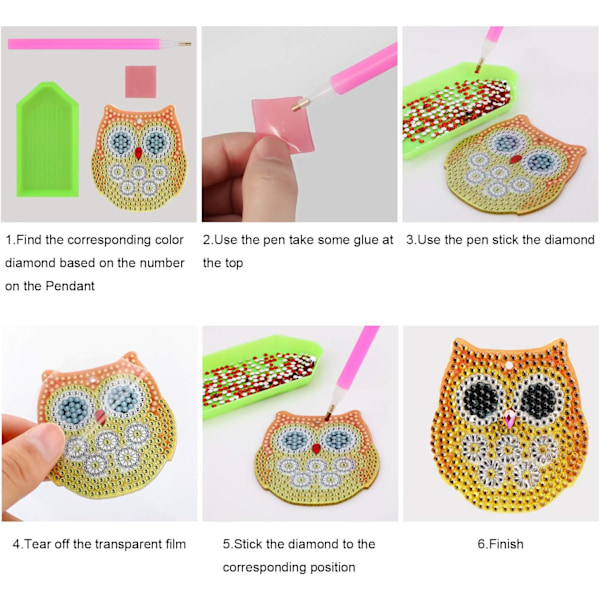 1.Find the corresponding color diamond based on the number on the Pendant

2.Use the pen take some glue at the top

3.Use the pen stick the diamond

4.Tear off the transparent film

5.Stick the diamond to the corresponding position

6.Finish