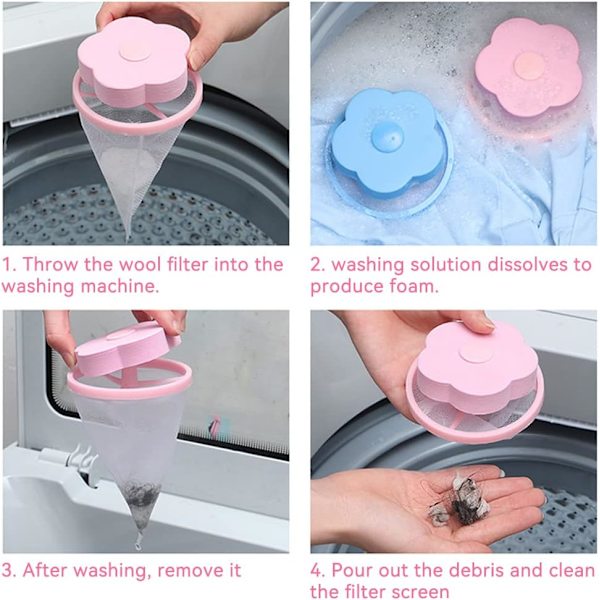 1. Throw the wool filter into the washing machine.

2. washing solution dissolves to produce foam.

3. After washing, remove it

4. Pour out the debris and clean the filter screen