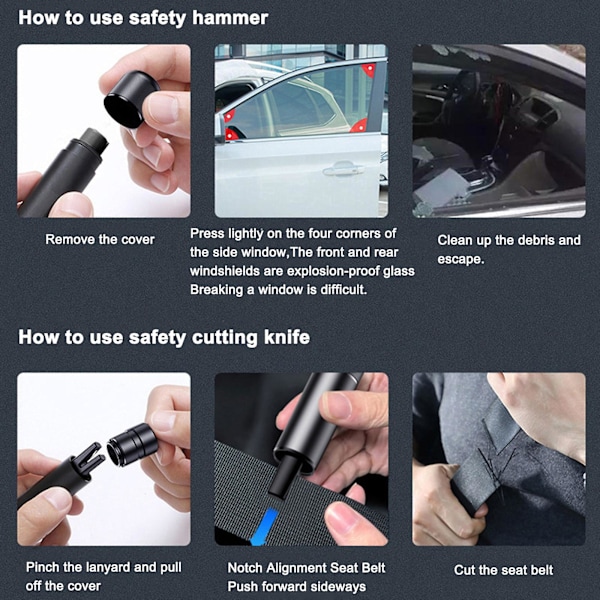 How to use safety hammer

Remove the cover

Press lightly on the four corners of the side window,The front and rear windshields are explosion-proof glass Breaking a window is difficult.

Clean up the debris and escape.

How to use safety cutting knife

Pinch the lanyard and pull off the cover

Notch Alignment Seat Belt Push forward sideways

Cut the seat belt