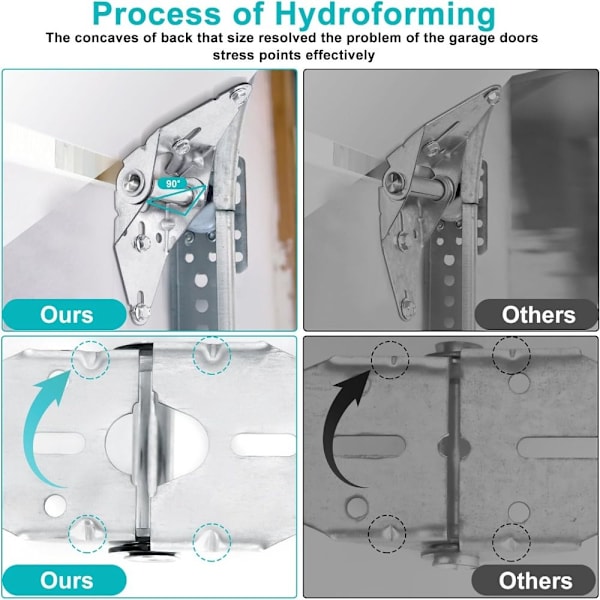 Process of Hydroforming

The concaves of back that size resolved the problem of the garage doors stress points effectively

90°

Ours

Others

Ours

Others