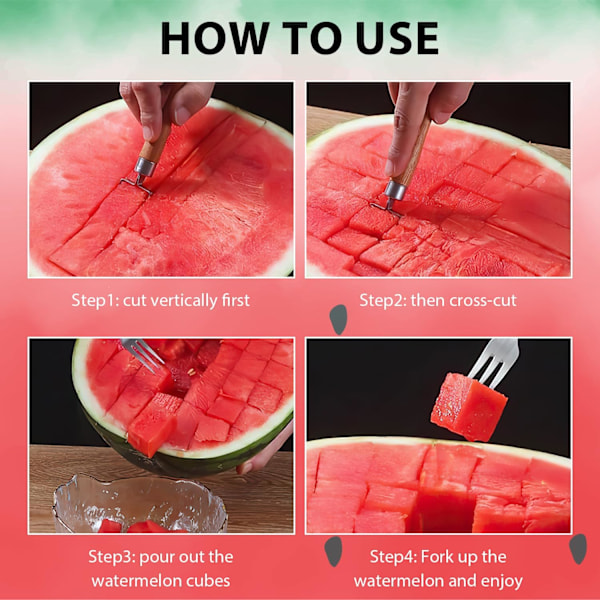 HOW TO USE

Step1: cut vertically first

Step2: then cross-cut

Step3: pour out the watermelon cubes

Step4: Fork up the watermelon and enjoy