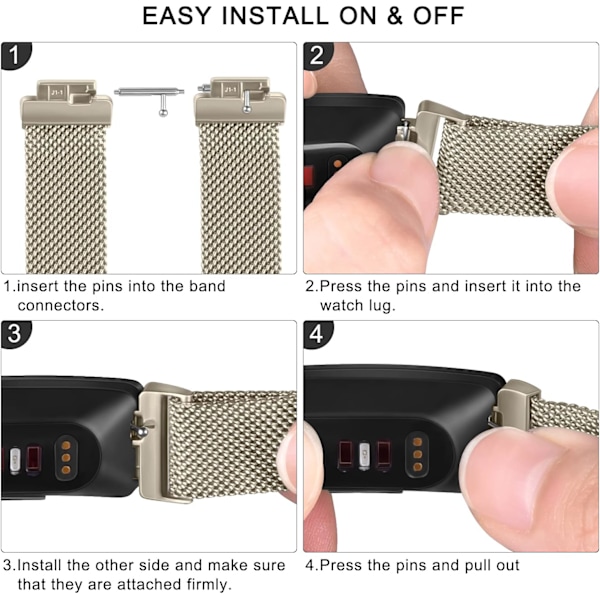 EASY INSTALL ON & OFF

1

J1-1

J1-1

1.insert the pins into the band connectors.

2

2.Press the pins and insert it into the watch lug.

3

3.Install the other side and make sure that they are attached firmly.

4

4.Press the pins and pull out