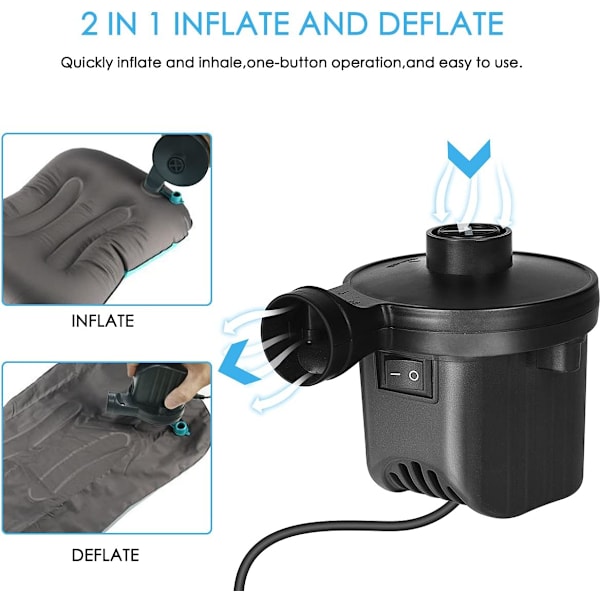 2 IN 1 INFLATE AND DEFLATE

Quickly inflate and inhale,one-button operation,and easy to use.

INFLATE

DEFLATE