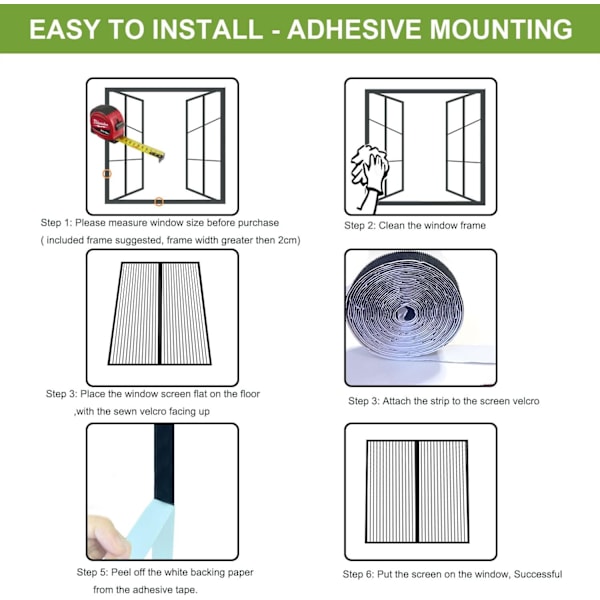 EASY TO INSTALL - ADHESIVE MOUNTING

Step 1: Please measure window size before purchase ( included frame suggested, frame width greater then 2cm)

Step 2: Clean the window frame

Step 3: Place the window screen flat on the floor ,with the sewn velcro facing up

Step 3: Attach the strip to the screen velcro

Step 5: Peel off the white backing paper from the adhesive tape.

Step 6: Put the screen on the window, Successful