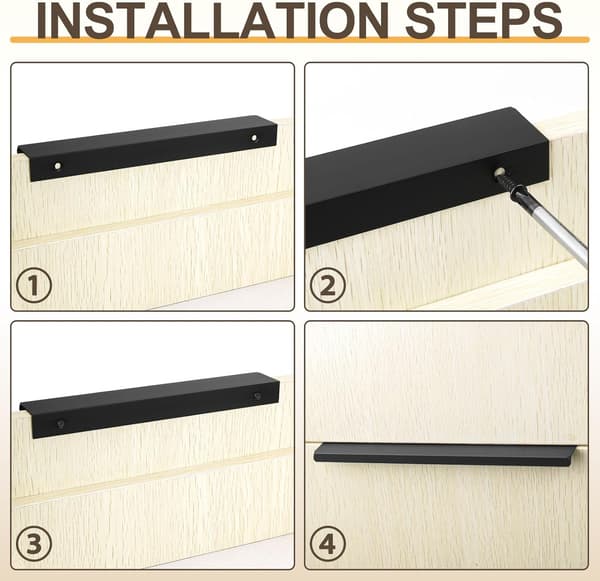 INSTALLATION STEPS

①

②

③

④