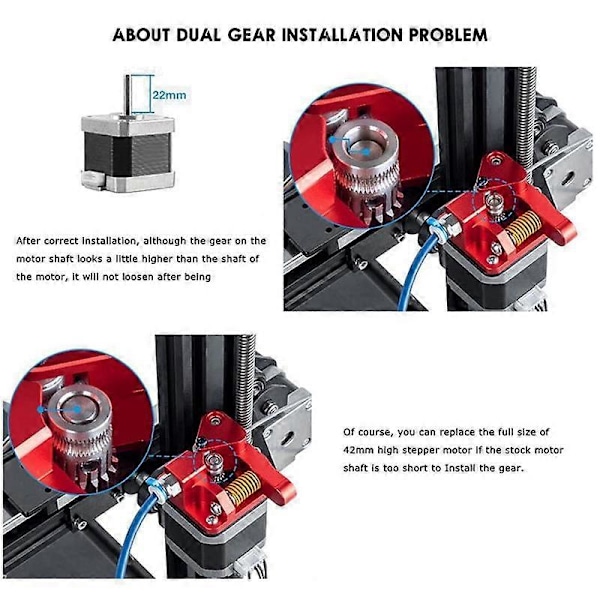 ABOUT DUAL GEAR INSTALLATION PROBLEM

22mm

After correct installation, although the gear on the motor shaft looks a little higher than the shaft of the motor, it will not loosen after being

Of course, you can replace the full size of 42mm high stepper motor if the stock motor shaft is too short to install the gear.