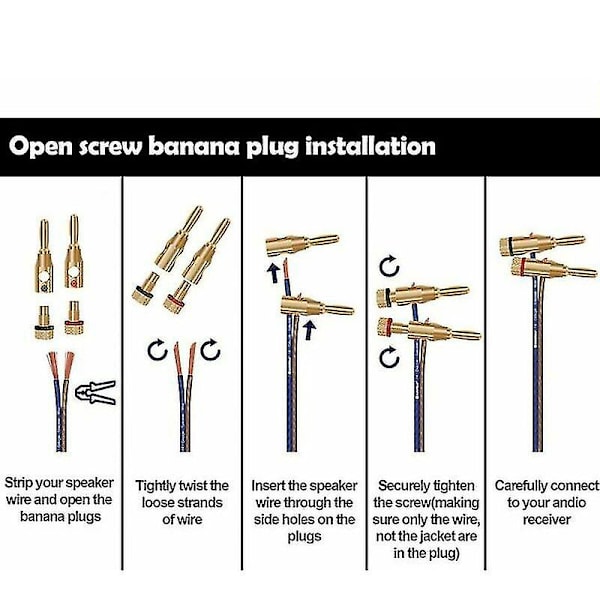 Open screw banana plug installation

Strip your speaker wire and open the banana plugs

Tightly twist the loose strands of wire

Insert the speaker wire through the side holes on the plugs

Securely tighten the screw(making sure only the wire, not the jacket are in the plug)

Carefully connect to your andio receiver