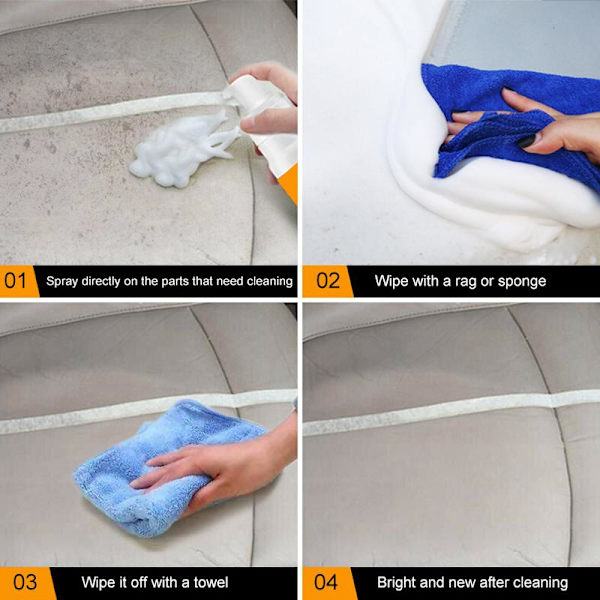 01 Spray directly on the parts that need cleaning

02 Wipe with a rag or sponge

03 Wipe it off with a towel

04 Bright and new after cleaning