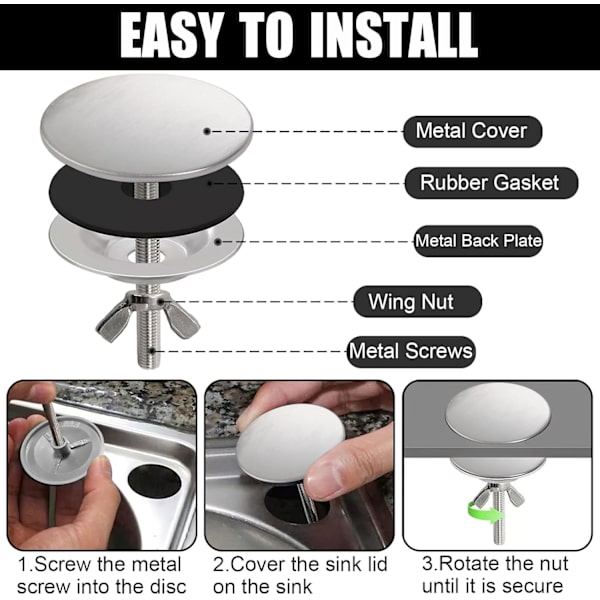 EASY TO INSTALL

Metal Cover

Rubber Gasket

Metal Back Plate

Wing Nut

Metal Screws

1.Screw the metal screw into the disc

2.Cover the sink lid on the sink

3.Rotate the nut until it is secure