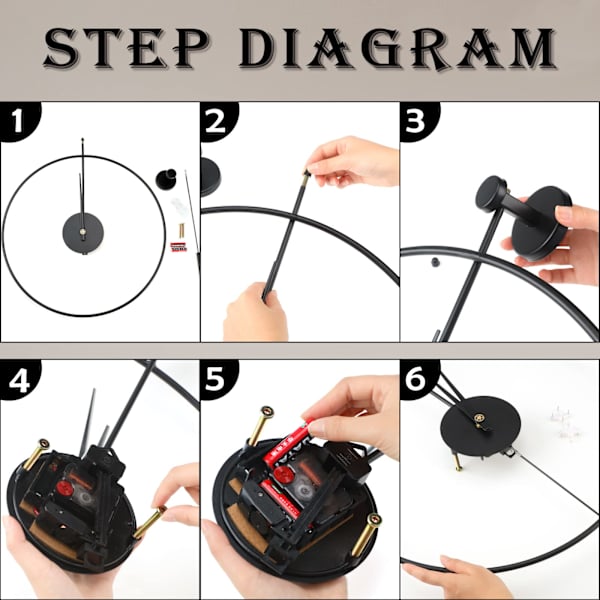 STEP DIAGRAM

1

2

3

4

5

6