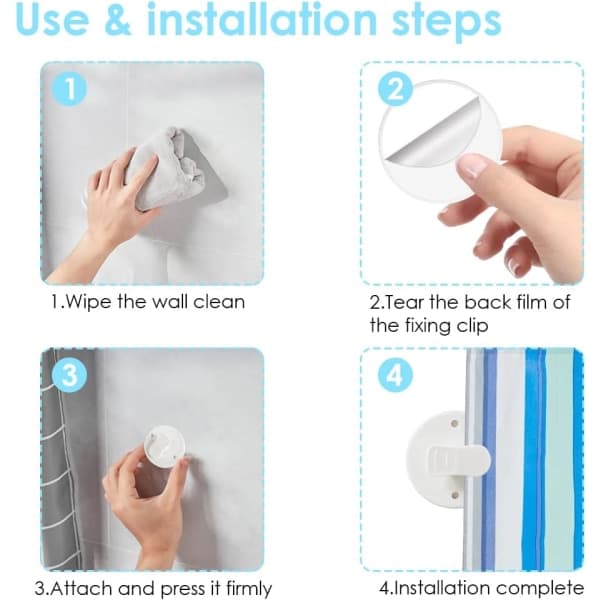 Use & installation steps

1

1.Wipe the wall clean

2

2.Tear the back film of the fixing clip

3

3.Attach and press it firmly

4

4.Installation complete