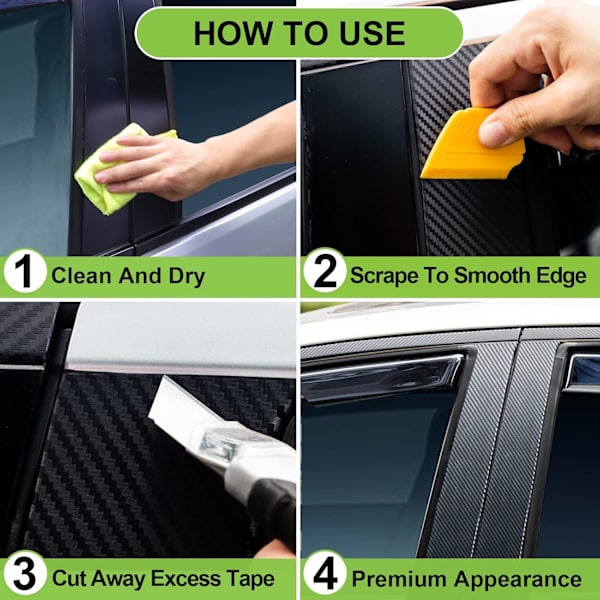 HOW TO USE

1 Clean And Dry

2 Scrape To Smooth Edge

3 Cut Away Excess Tape

4 Premium Appearance