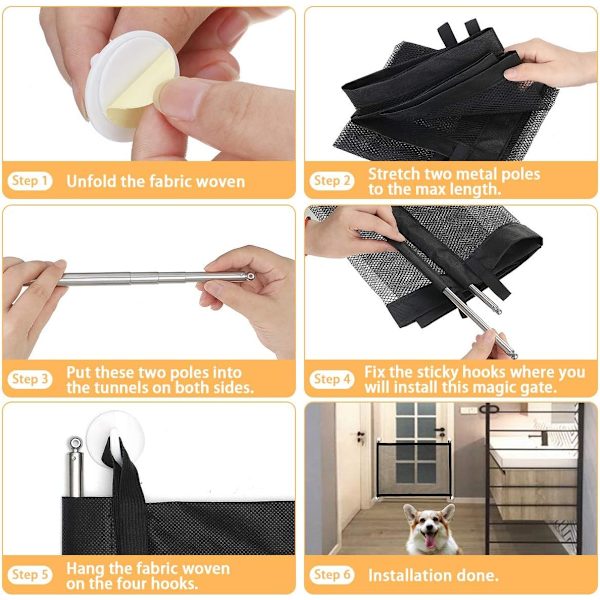 Step 1 Unfold the fabric woven

Step 2 Stretch two metal poles to the max length.

Step 3 Put these two poles into the tunnels on both sides.

Step 4 Fix the sticky hooks where you will install this magic gate.

Step 5 Hang the fabric woven on the four hooks.

Step 6 Installation done.