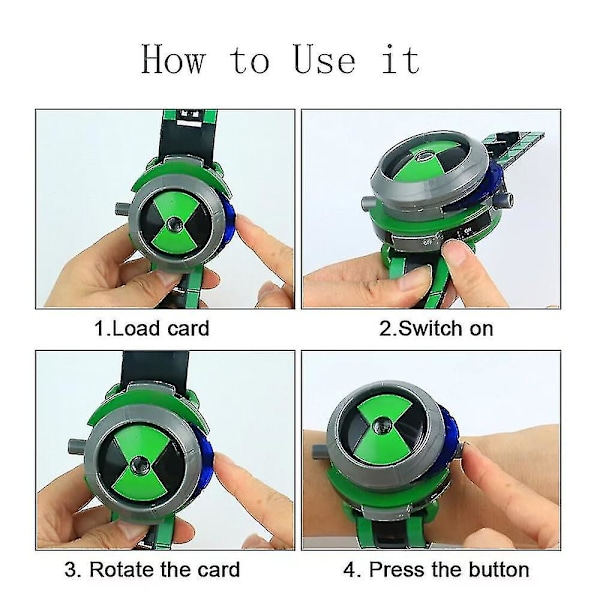 How to Use it

1.Load card

2.Switch on

3. Rotate the card

4. Press the button