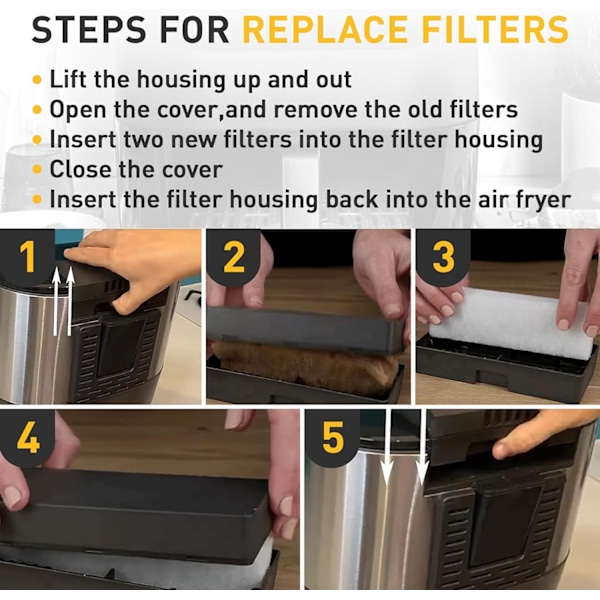 STEPS FOR REPLACE FILTERS

• Lift the housing up and out
• Open the cover,and remove the old filters
• Insert two new filters into the filter housing
• Close the cover
• Insert the filter housing back into the air fryer

1

2

3

4

5