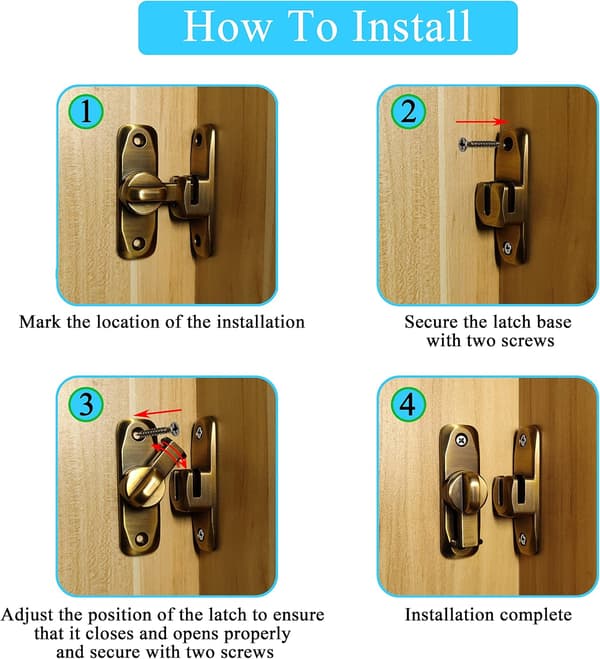 How To Install

1

Mark the location of the installation

2

Secure the latch base with two screws

3

Adjust the position of the latch to ensure that it closes and opens properly and secure with two screws

4

Installation complete