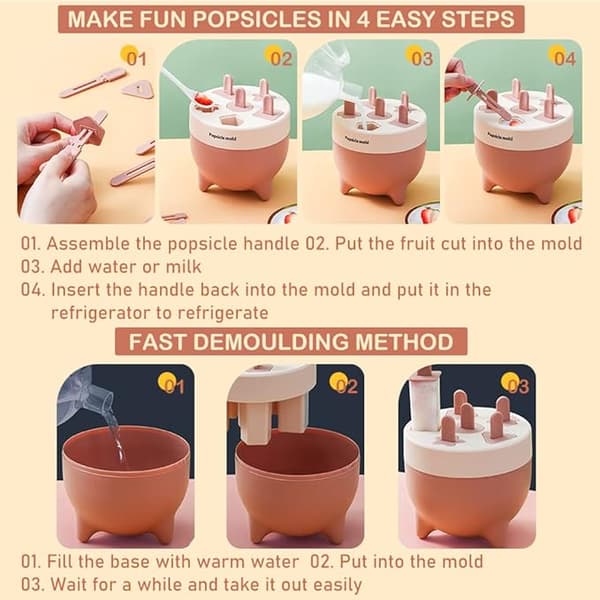 MAKE FUN POPSICLES IN 4 EASY STEPS

01

02

Popsicle mold

03

Popsicle mold

04

Popsicle mold

01. Assemble the popsicle handle 02. Put the fruit cut into the mold
03. Add water or milk
04. Insert the handle back into the mold and put it in the refrigerator to refrigerate

FAST DEMOULDING METHOD

01

02

03

01. Fill the base with warm water 02. Put into the mold
03. Wait for a while and take it out easily