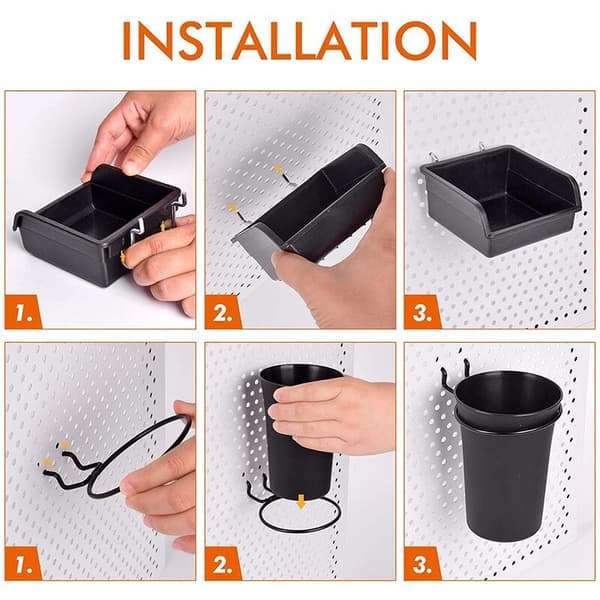 INSTALLATION

1.

2.

3.

1.

2.

3.