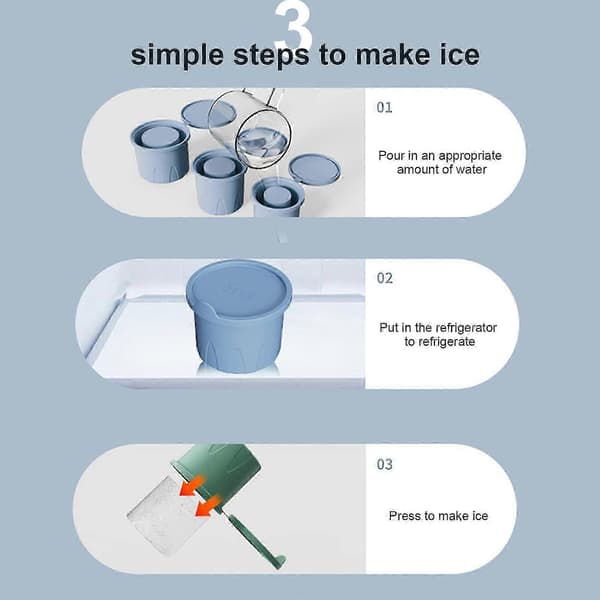 3
simple steps to make ice

01

Pour in an appropriate amount of water

02

Put in the refrigerator to refrigerate

03

Press to make ice