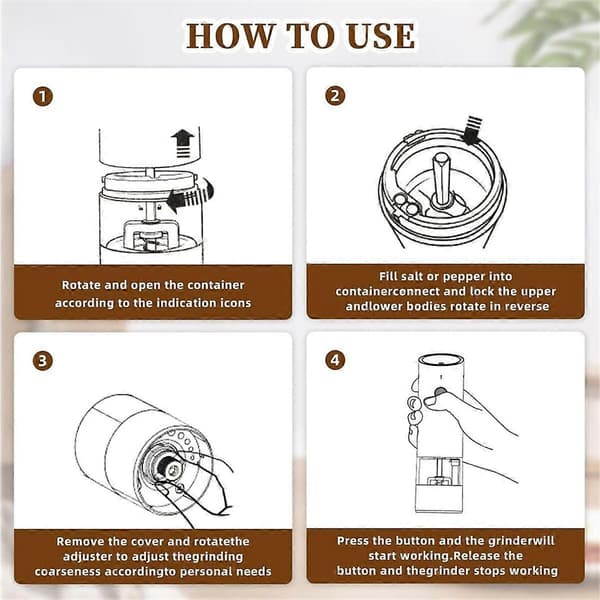 HOW TO USE

1

Rotate and open the container according to the indication icons

2

Fill salt or pepper into containerconnect and lock the upper andlower bodies rotate in reverse

3

Remove the cover and rotatethe adjuster to adjust thegrinding coarseness accordingto personal needs

4

Press the button and the grinderwill start working.Release the button and thegrinder stops working