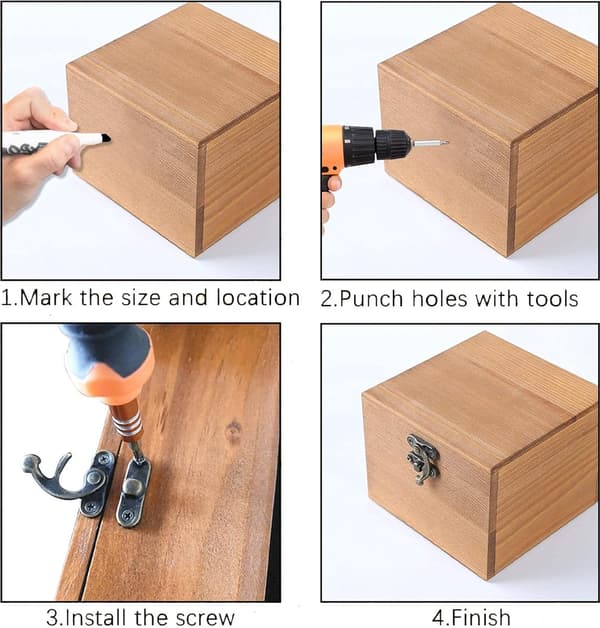 1.Mark the size and location

2.Punch holes with tools

3.Install the screw

4.Finish