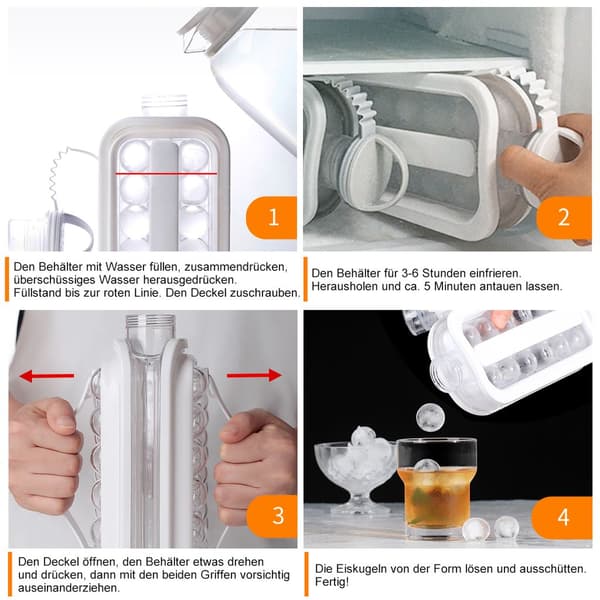 1

Den Behälter mit Wasser füllen, zusammendrücken, überschüssiges Wasser herausgedrücken. Füllstand bis zur roten Linie. Den Deckel zuschrauben.

2

Den Behälter für 3-6 Stunden einfrieren. Herausholen und ca. 5 Minuten antauen lassen.

3

Den Deckel öffnen, den Behälter etwas drehen und drücken, dann mit den beiden Griffen vorsichtig auseinanderziehen.

4

Die Eiskugeln von der Form lösen und ausschütten. Fertig!