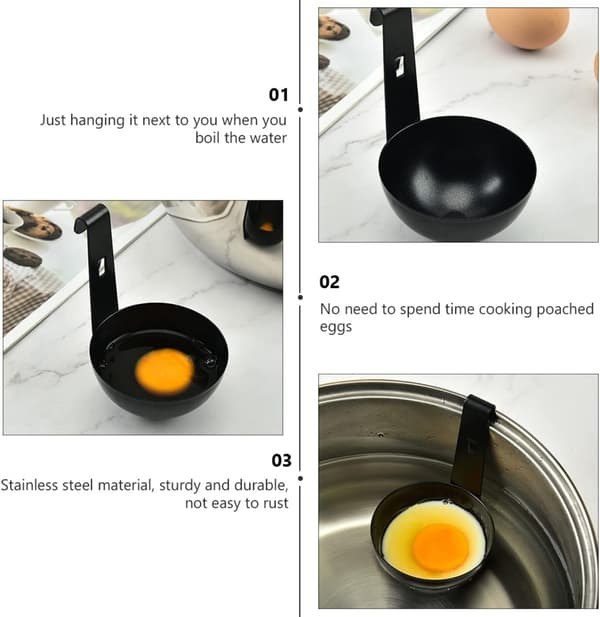 01
Just hanging it next to you when you boil the water

02
No need to spend time cooking poached eggs

03
Stainless steel material, sturdy and durable, not easy to rust