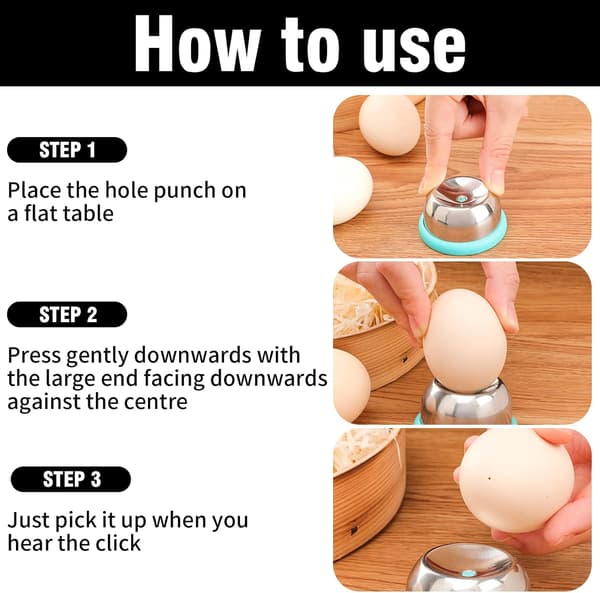 How to use

STEP 1

Place the hole punch on a flat table

STEP 2

Press gently downwards with the large end facing downwards against the centre

STEP 3

Just pick it up when you hear the click