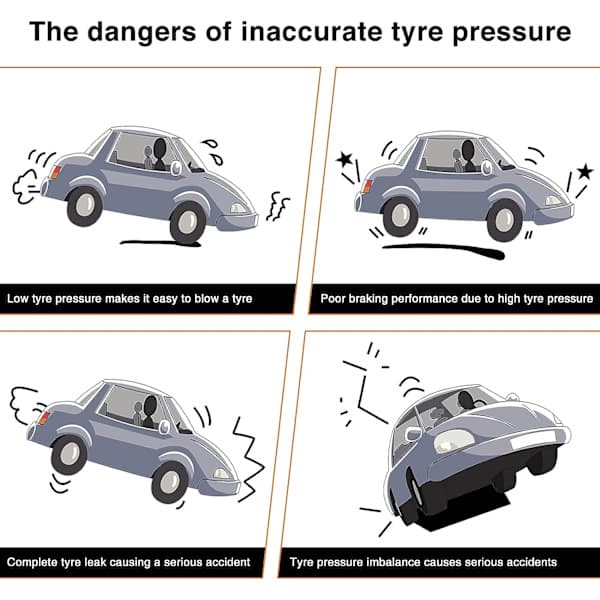 The dangers of inaccurate tyre pressure

Low tyre pressure makes it easy to blow a tyre

Poor braking performance due to high tyre pressure

Complete tyre leak causing a serious accident

Tyre pressure imbalance causes serious accidents