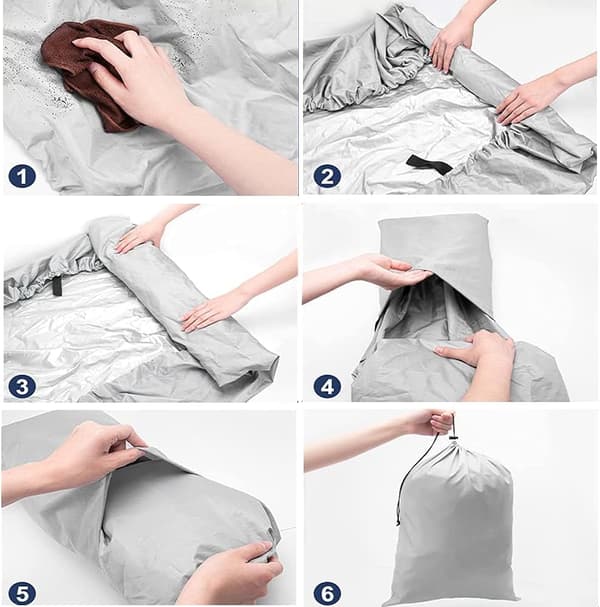 1

2

3

4

5

6