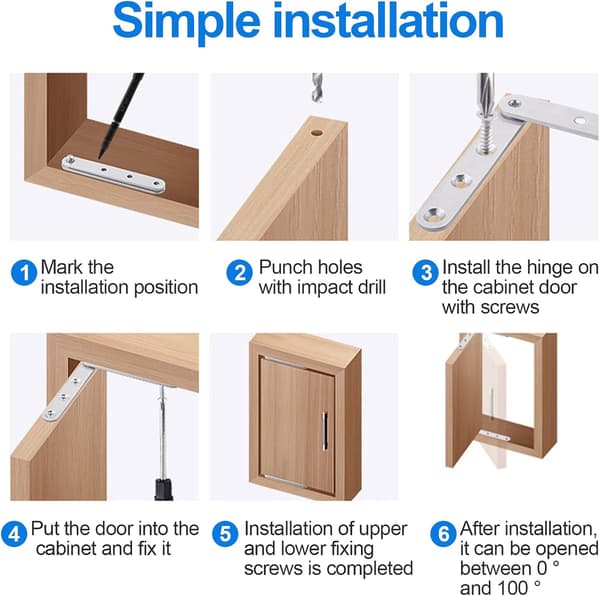 Simple installation

1 Mark the installation position

2 Punch holes with impact drill

3 Install the hinge on the cabinet door with screws

4 Put the door into the cabinet and fix it

5 Installation of upper and lower fixing screws is completed

6 After installation, it can be opened between 0 ° and 100 °