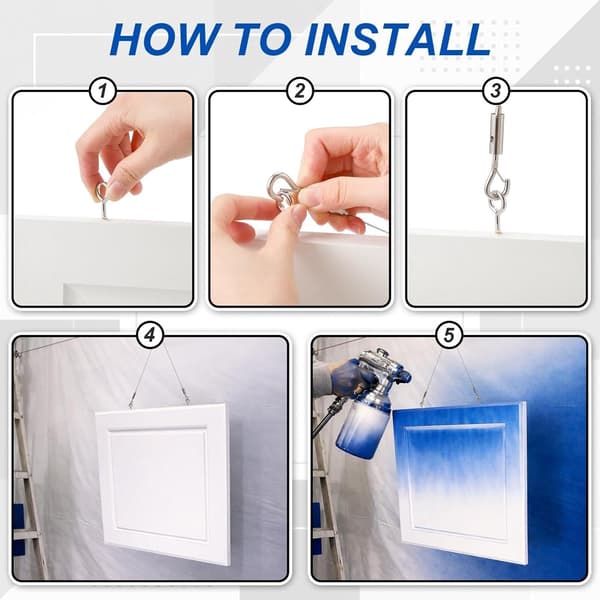 HOW TO INSTALL

1

2

3

4

5