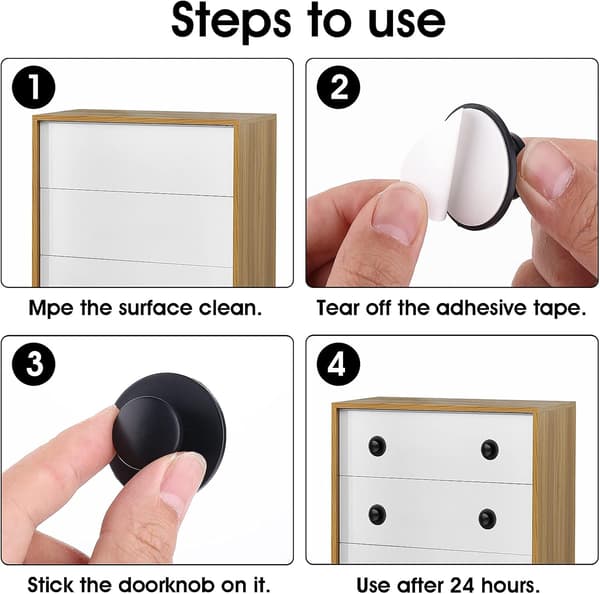 Steps to use

1

Mpe the surface clean.

2

Tear off the adhesive tape.

3

Stick the doorknob on it.

4

Use after 24 hours.