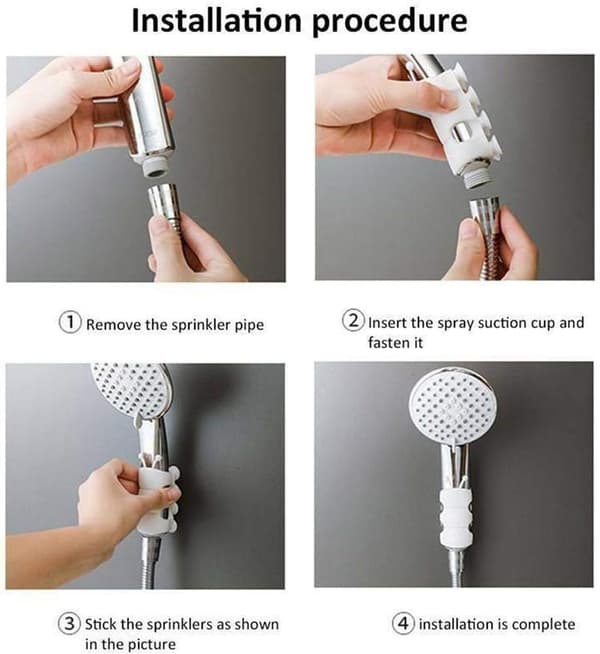 Installation procedure

① Remove the sprinkler pipe

② Insert the spray suction cup and fasten it

③ Stick the sprinklers as shown in the picture

④ installation is complete