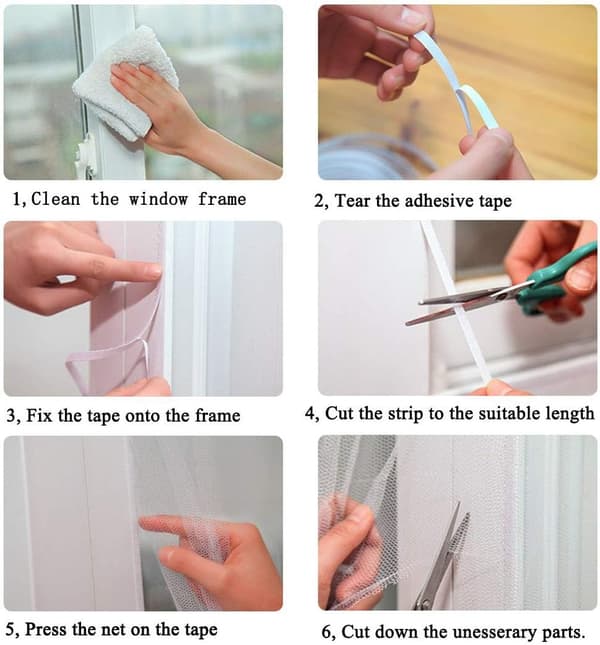 1, Clean the window frame

2, Tear the adhesive tape

3, Fix the tape onto the frame

4, Cut the strip to the suitable length

5, Press the net on the tape

6, Cut down the unesserary parts.