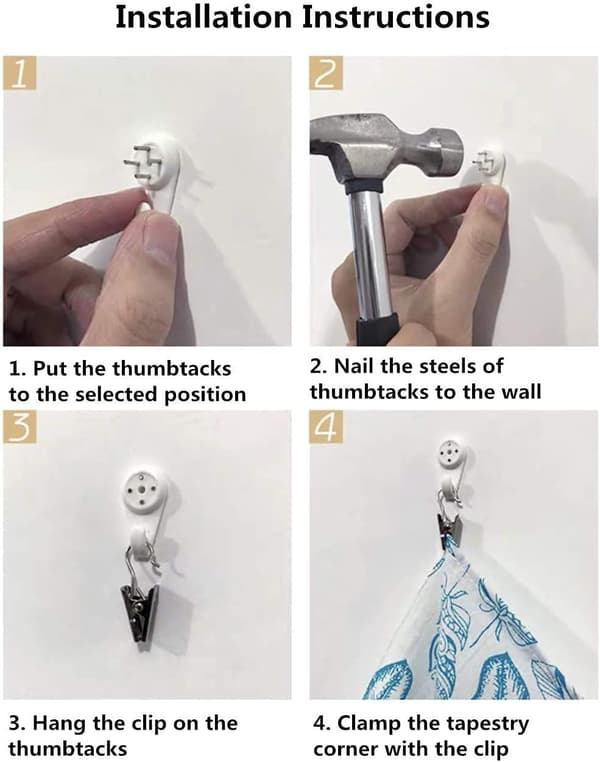 Installation Instructions

1

2

1. Put the thumbtacks to the selected position

2. Nail the steels of thumbtacks to the wall

3

4

3. Hang the clip on the thumbtacks

4. Clamp the tapestry corner with the clip