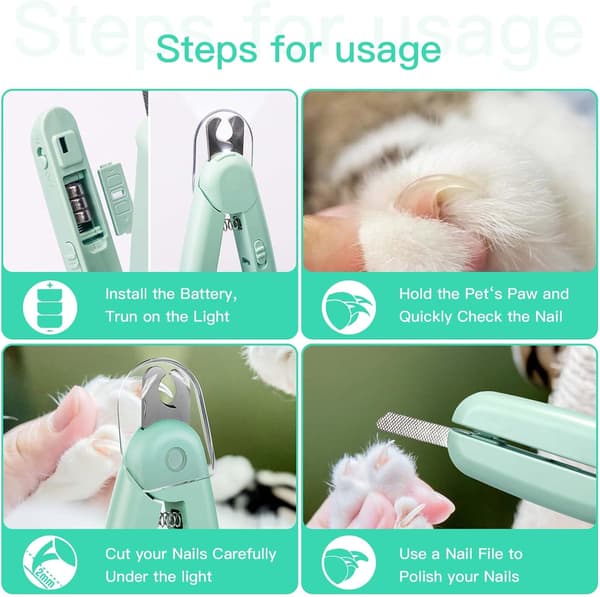 Steps for usage

Steps for usage

Install the Battery, Trun on the Light

Hold the Pet's Paw and Quickly Check the Nail

2mm

Cut your Nails Carefully Under the light

Use a Nail File to Polish your Nails