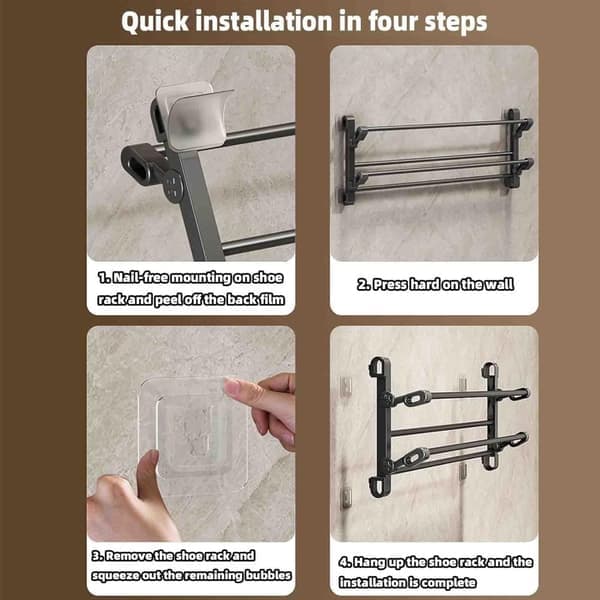 Quick installation in four steps

1. Nail-free mounting on shoe rack and peel off the back film

2. Press hard on the wall

3. Remove the shoe rack and squeeze out the remaining bubbles

4. Hang up the shoe rack and the installation is complete