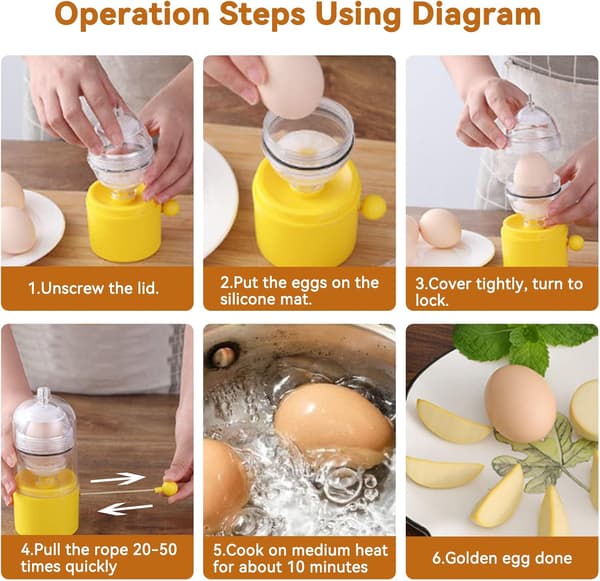 Operation Steps Using Diagram

1.Unscrew the lid.

2.Put the eggs on the silicone mat.

3.Cover tightly, turn to lock.

4.Pull the rope 20-50 times quickly

5.Cook on medium heat for about 10 minutes

6.Golden egg done