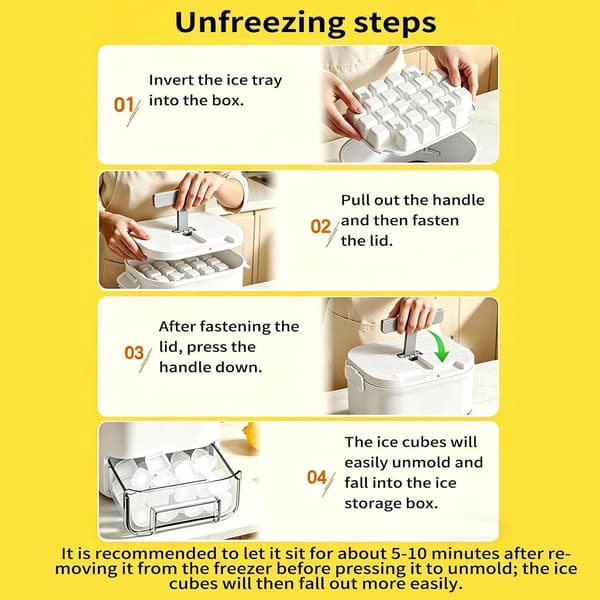 Unfreezing steps

01 Invert the ice tray into the box.

02 Pull out the handle and then fasten the lid.

03 After fastening the lid, press the handle down.

04 The ice cubes will easily unmold and fall into the ice storage box.

It is recommended to let it sit for about 5-10 minutes after removing it from the freezer before pressing it to unmold; the ice cubes will then fall out more easily.