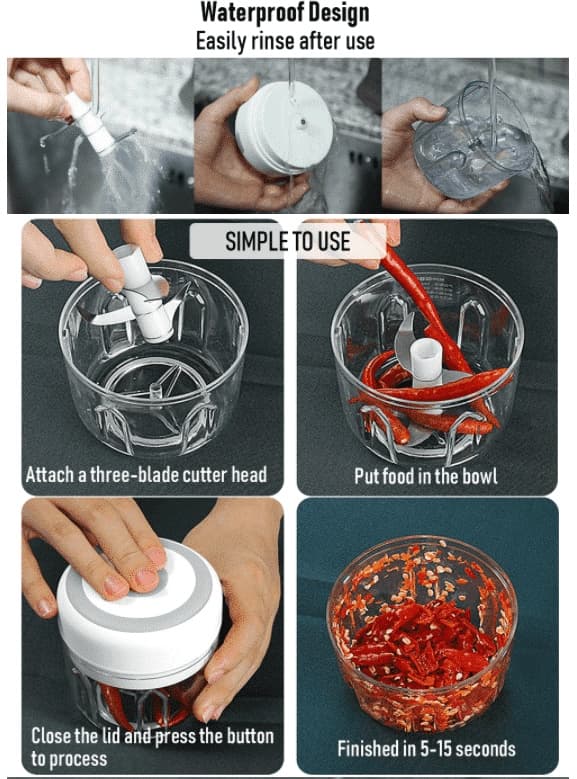 Waterproof Design
Easily rinse after use

SIMPLE TO USE

Attach a three-blade cutter head

Put food in the bowl

Close the lid and press the button to process

Finished in 5-15 seconds