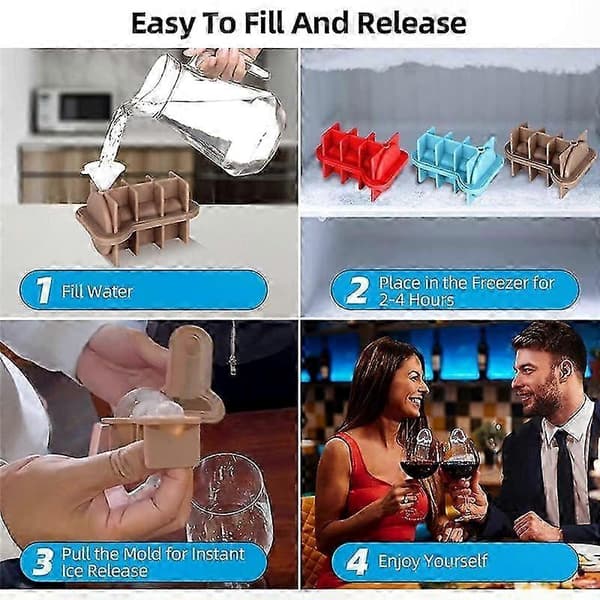 Easy To Fill And Release

1 Fill Water

2 Place in the Freezer for 2-4 Hours

3 Pull the Mold for Instant Ice Release

4 Enjoy Yourself