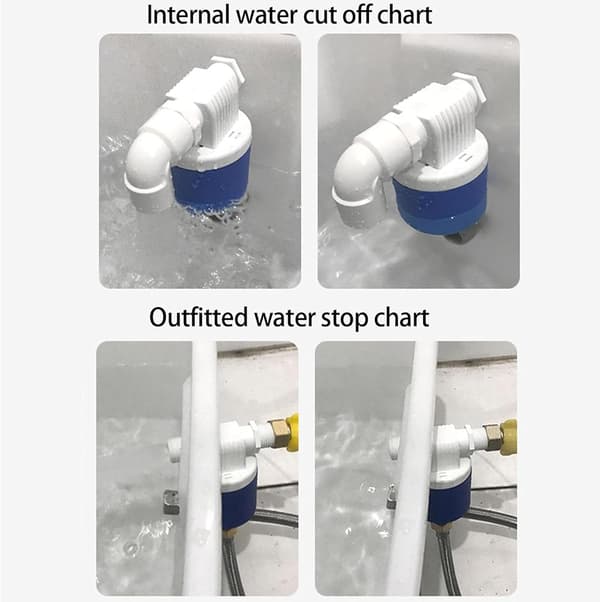 Internal water cut off chart

Outfitted water stop chart