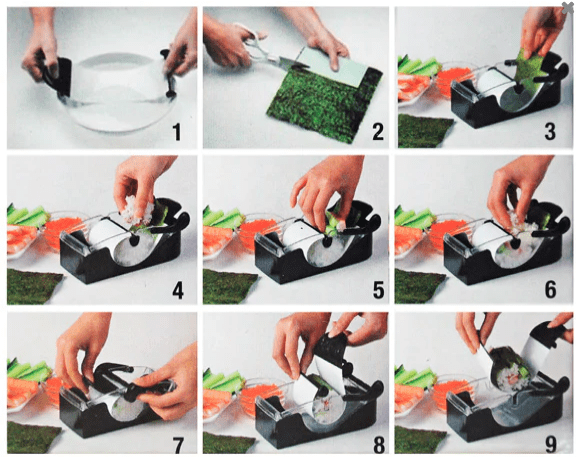 1
2
3
4
5
6
7
8
9