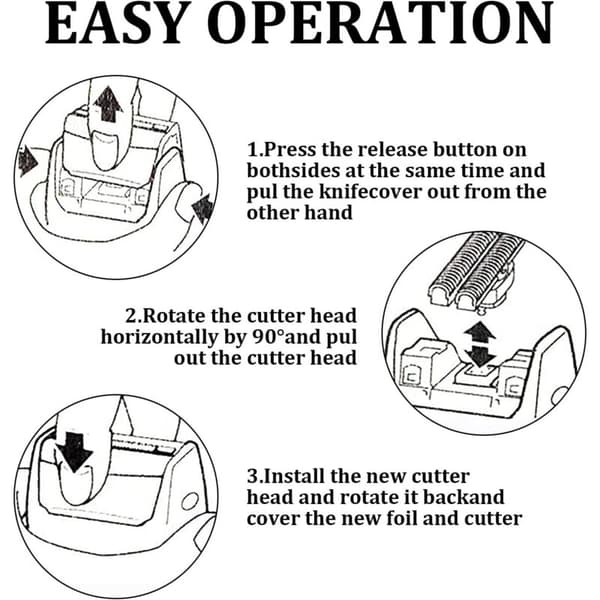 EASY OPERATION

1.Press the release button on bothsides at the same time and pul the knifecover out from the other hand

2.Rotate the cutter head horizontally by 90°and pul out the cutter head

3.Install the new cutter head and rotate it backand cover the new foil and cutter